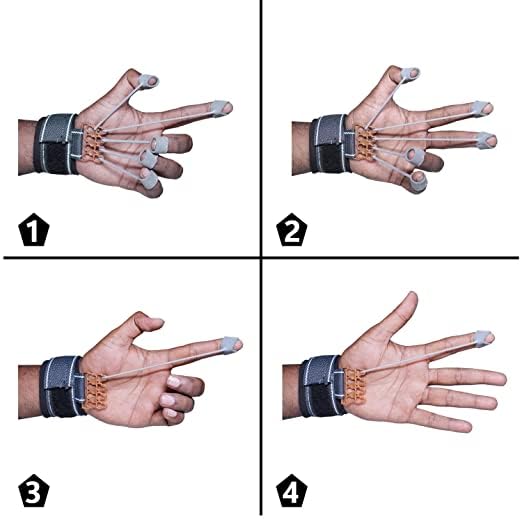 1

2

3

4