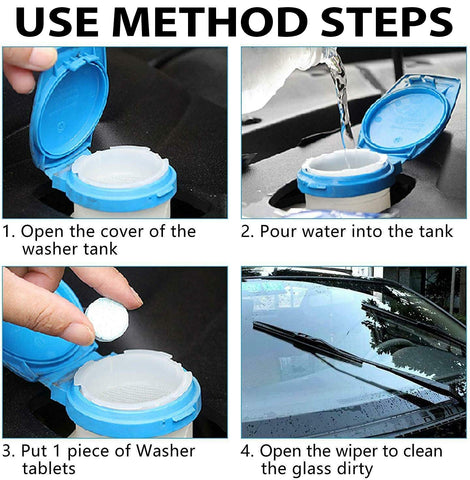 USE METHOD STEPS

1. Open the cover of the washer tank

2. Pour water into the tank

3. Put 1 piece of Washer tablets

4. Open the wiper to clean the glass dirty