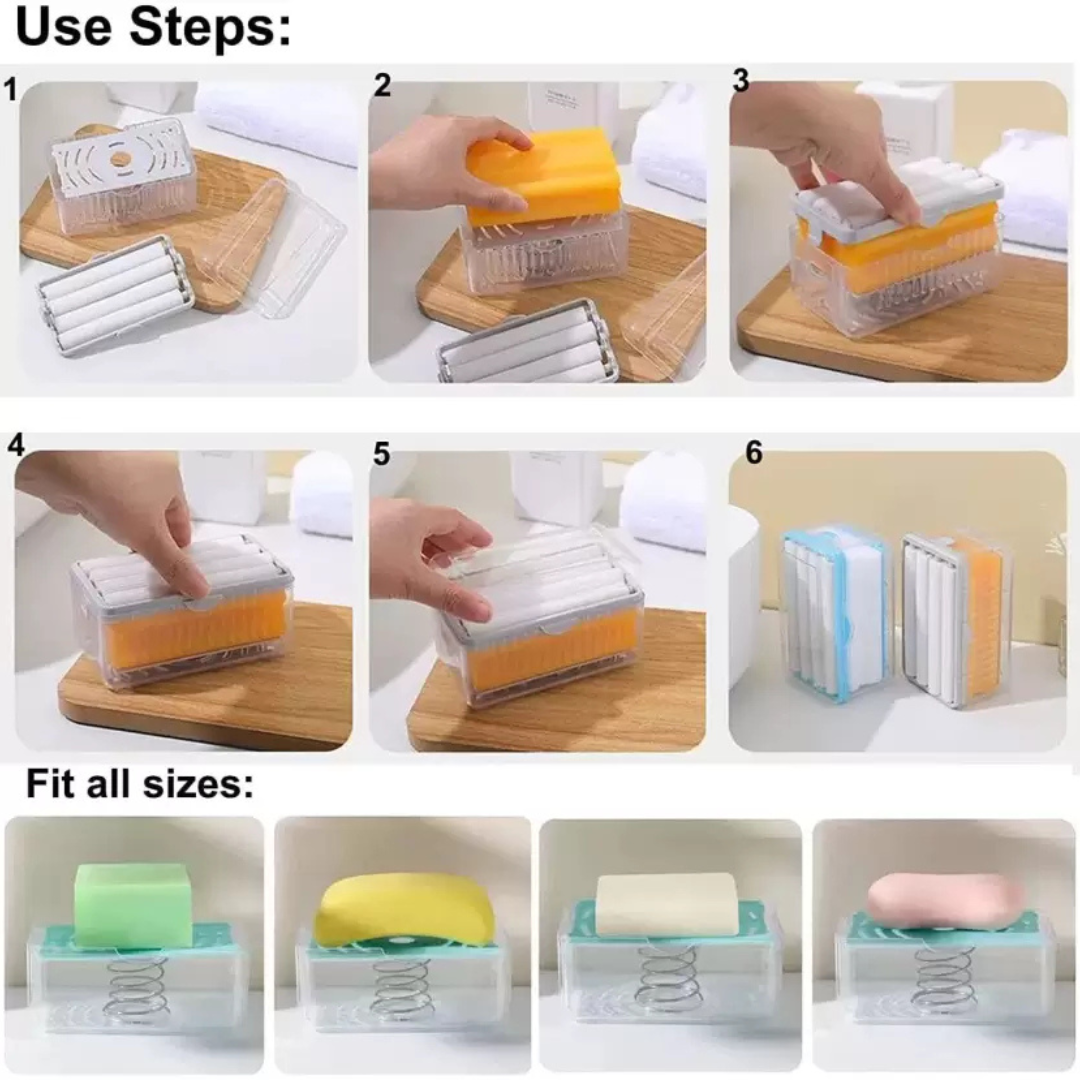 Use Steps:

1

2

3

4

5

6

Fit all sizes: