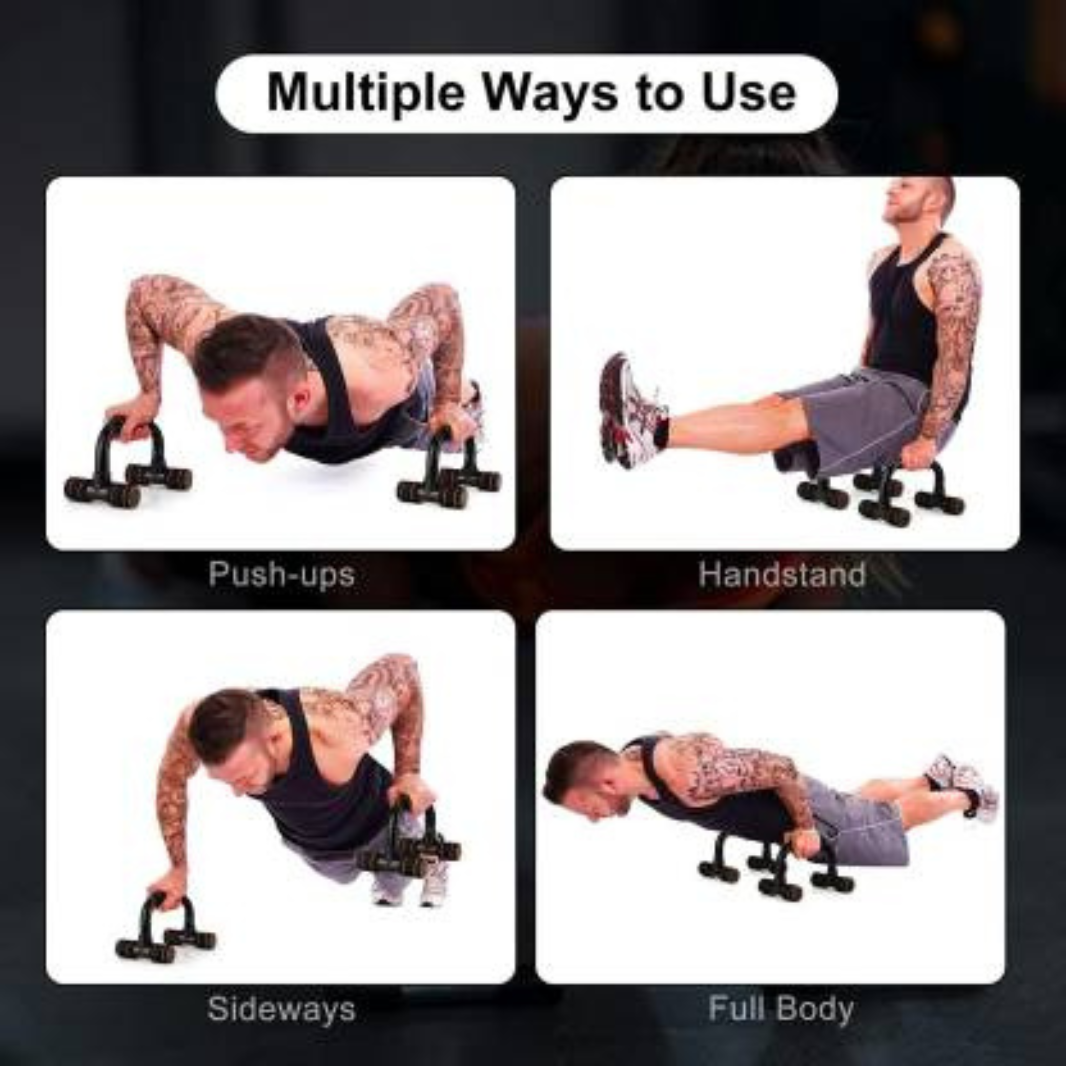 Multiple Ways to Use

Push-ups

Handstand

Sideways

Full Body