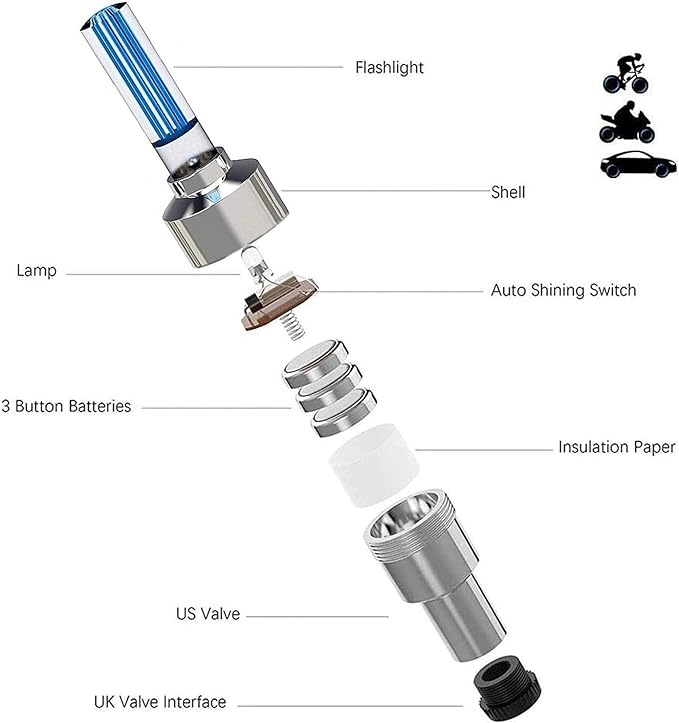 Flashlight

Shell

Lamp

Auto Shining Switch

3 Button Batteries

Insulation Paper

US Valve

UK Valve Interface