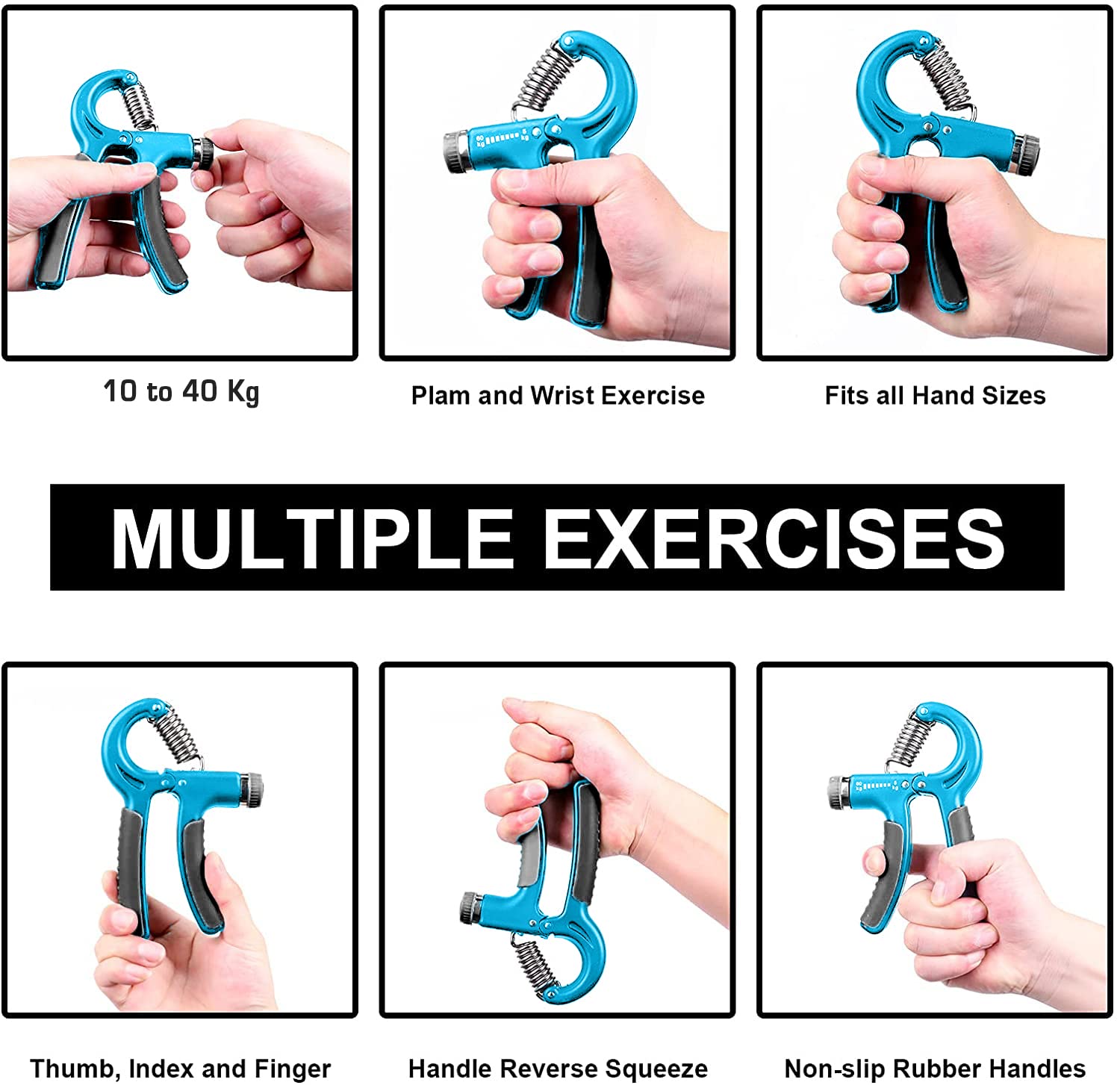 10 to 40 Kg

Plam and Wrist Exercise

Fits all Hand Sizes

MULTIPLE EXERCISES

Thumb, Index and Finger

Handle Reverse Squeeze

Non-slip Rubber Handles