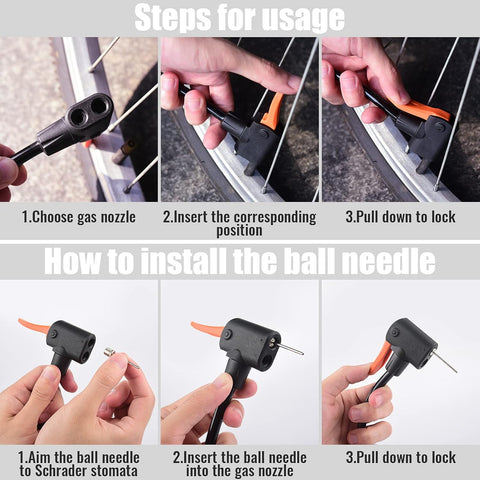 Steps for usage

1.Choose gas nozzle

2.Insert the corresponding position

3.Pull down to lock

How to install the ball needle

1.Aim the ball needle to Schrader stomata

2.Insert the ball needle into the gas nozzle

3.Pull down to lock