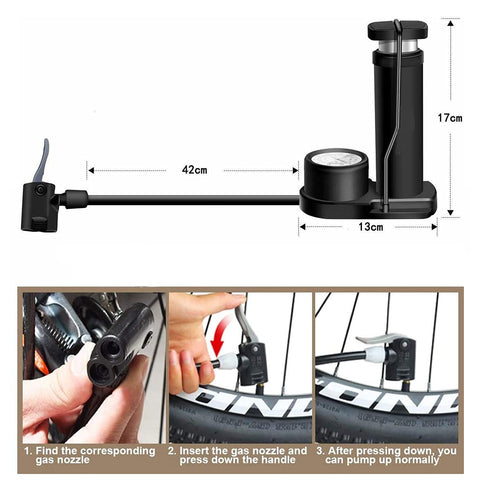 17cm

42cm

13cm

1. Find the corresponding gas nozzle

2. Insert the gas nozzle and press down the handle

3. After pressing down, you can pump up normally