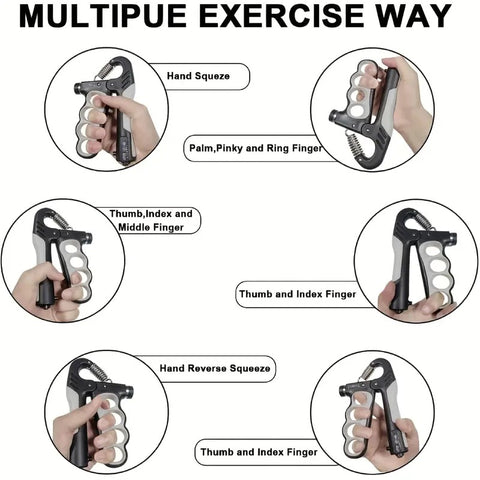 MULTIPUE EXERCISE WAY

Hand Squeze

Palm,Pinky and Ring Finger

Thumb,Index and Middle Finger

Thumb and Index Finger

Hand Reverse Squeeze

Thumb and Index Finger